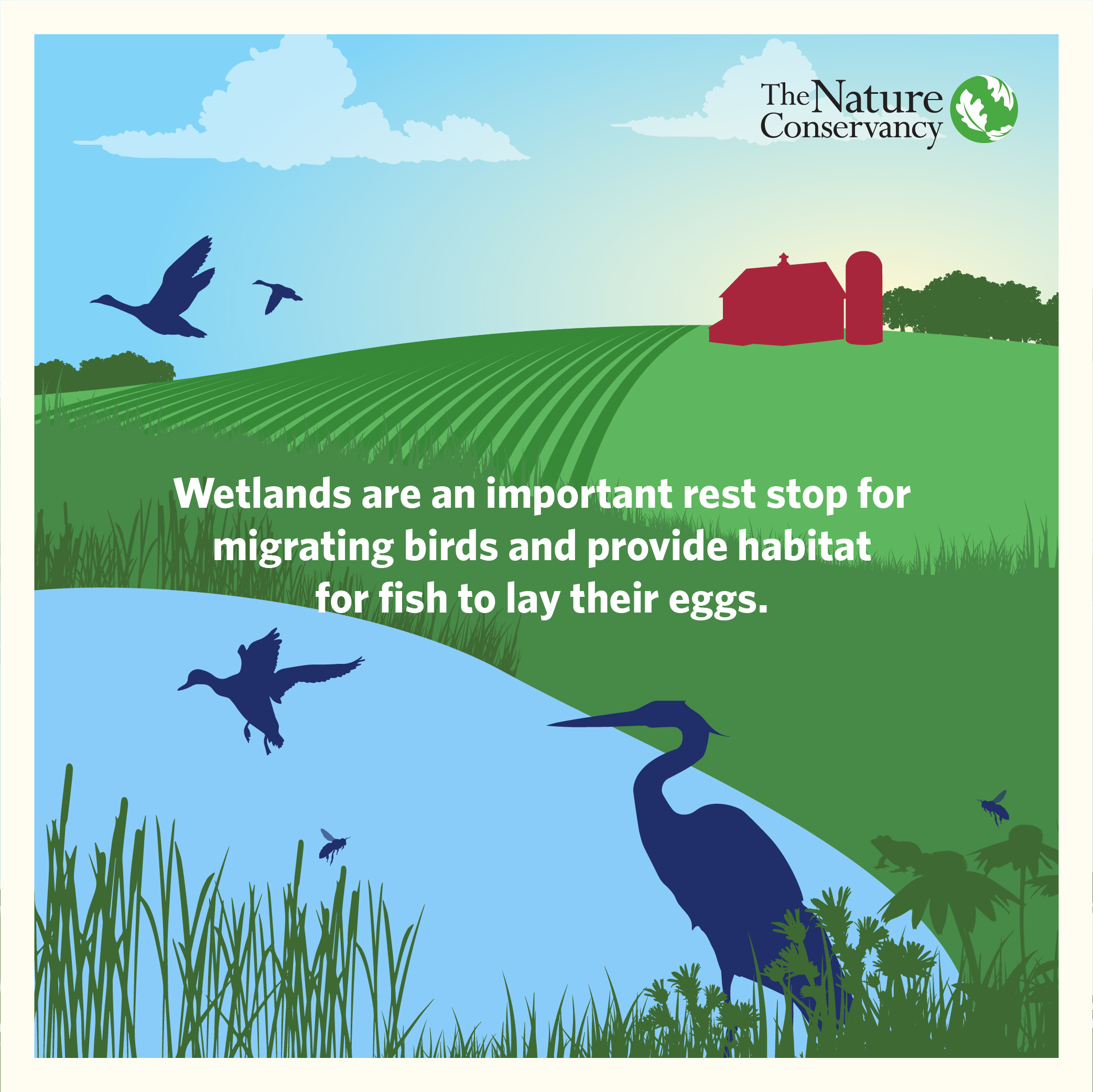 The Nature Conservancy

Wetlands are an important rest stop for migrating birds and provide habitat for fish to lay their eggs.