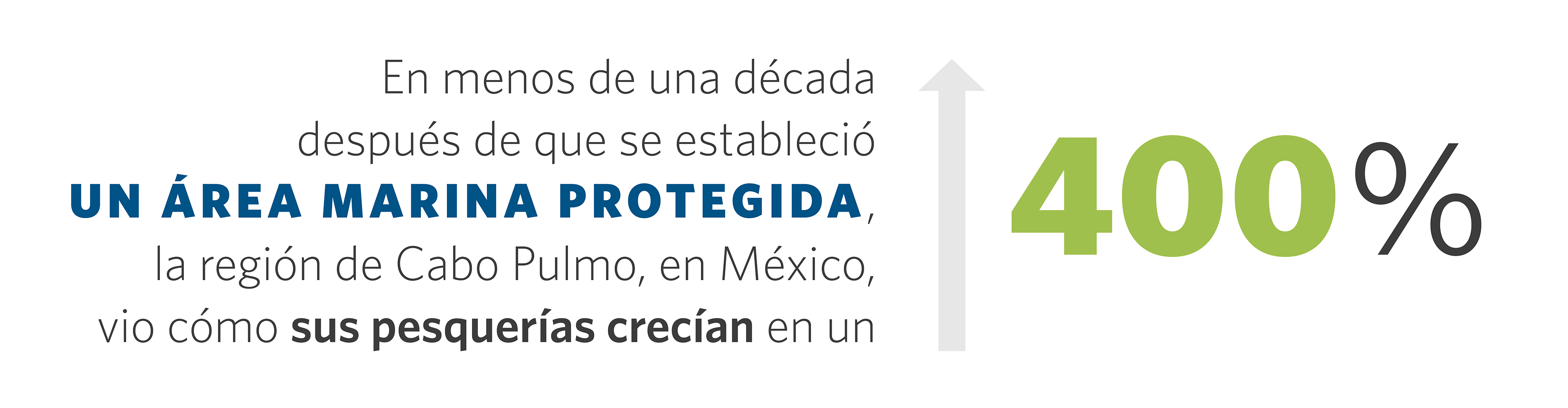 En menos de una década después de que se estableció UN ÁREA MARINA PROTEGIDA, la región de Cabo Pulmo, en México, vio cómo sus pesquerías crecían en un

400%