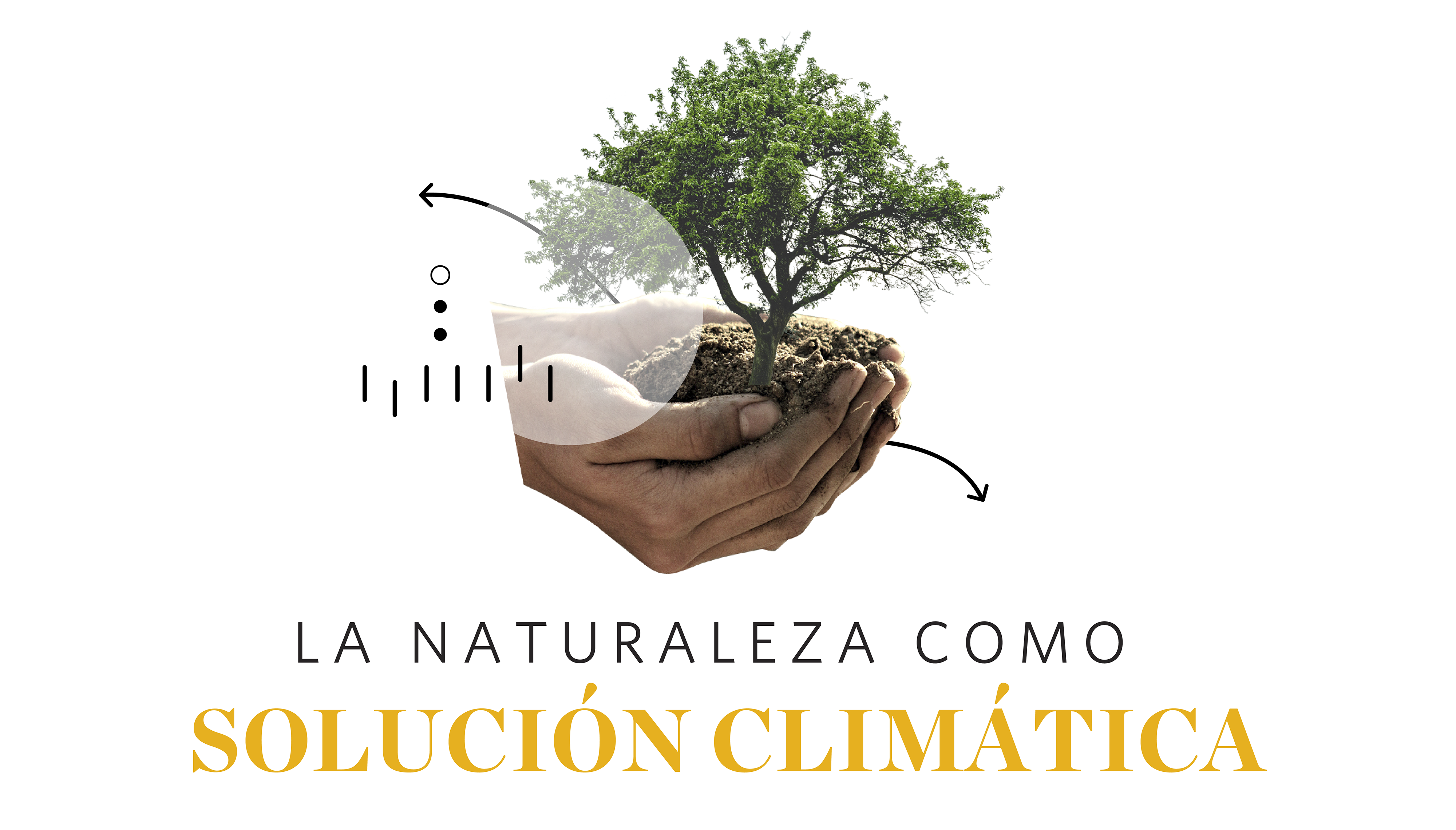 LA NATURALEZA COMO
SOLUCIÓN CLIMÁTICA