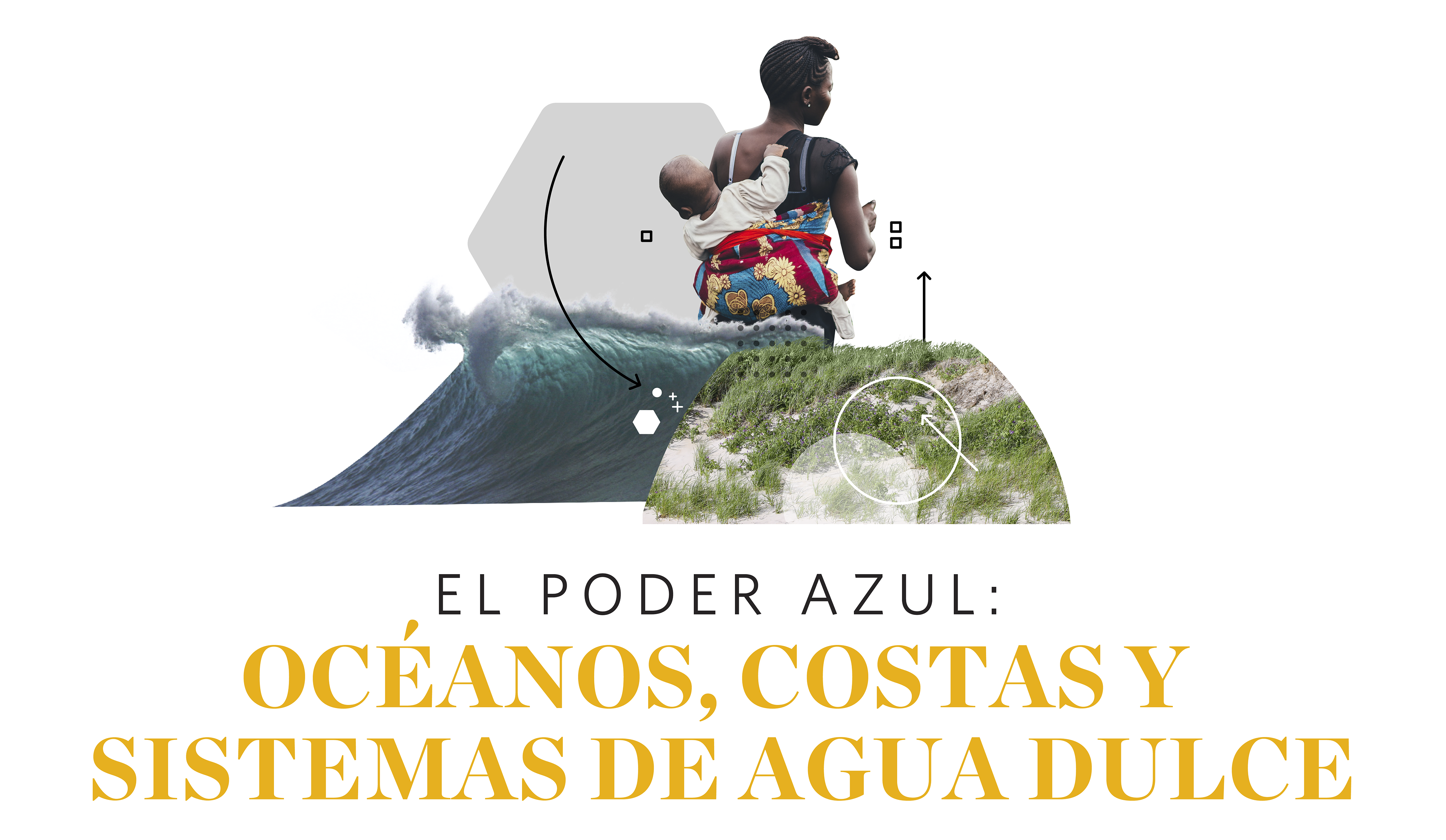 EL PODER AZUL:
OCÉANOS, COSTAS Y SISTEMAS DE AGUA DULCE