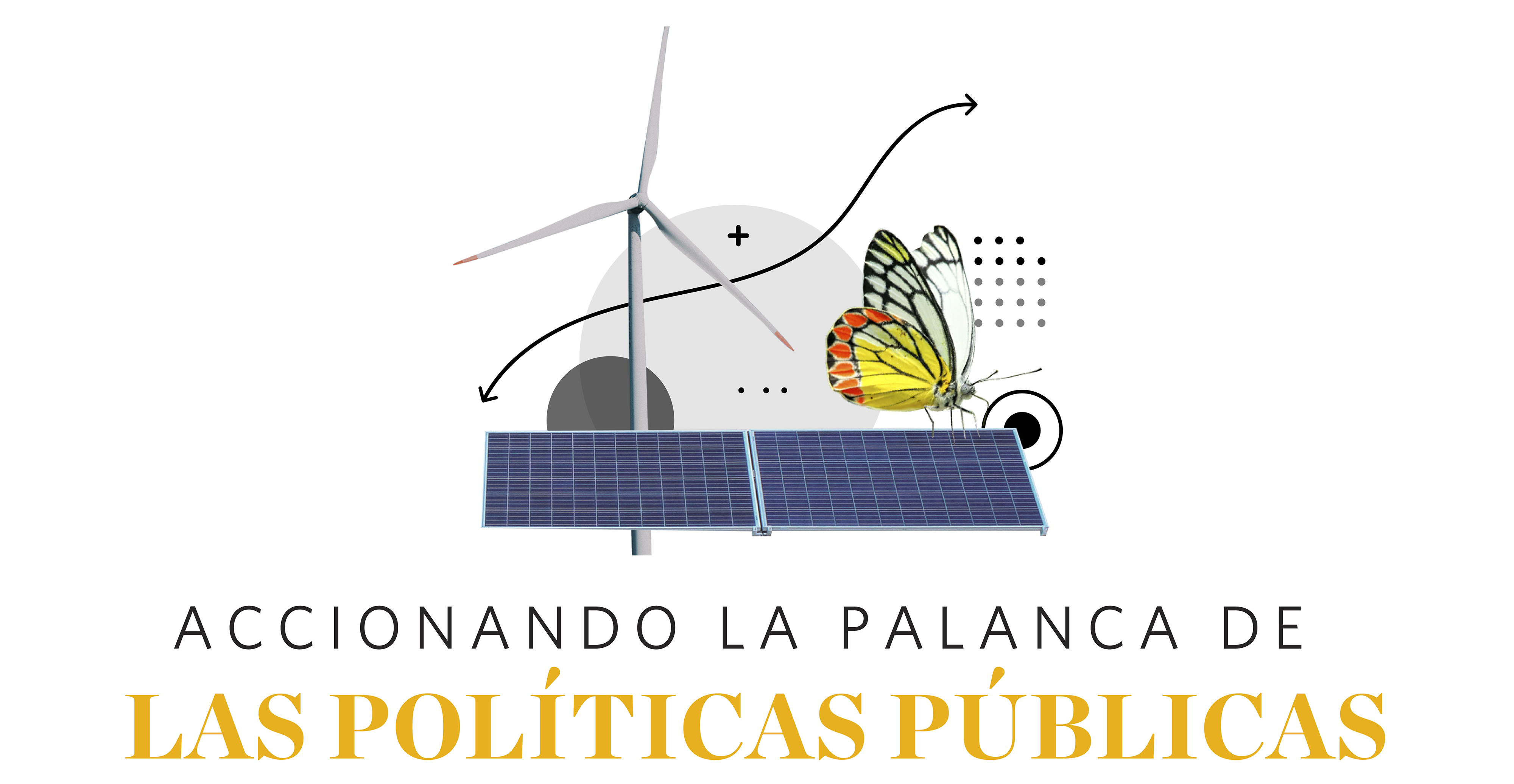 ACCIONANDO LA PALANCA DE
LAS POLÍTICAS PÚBLICAS