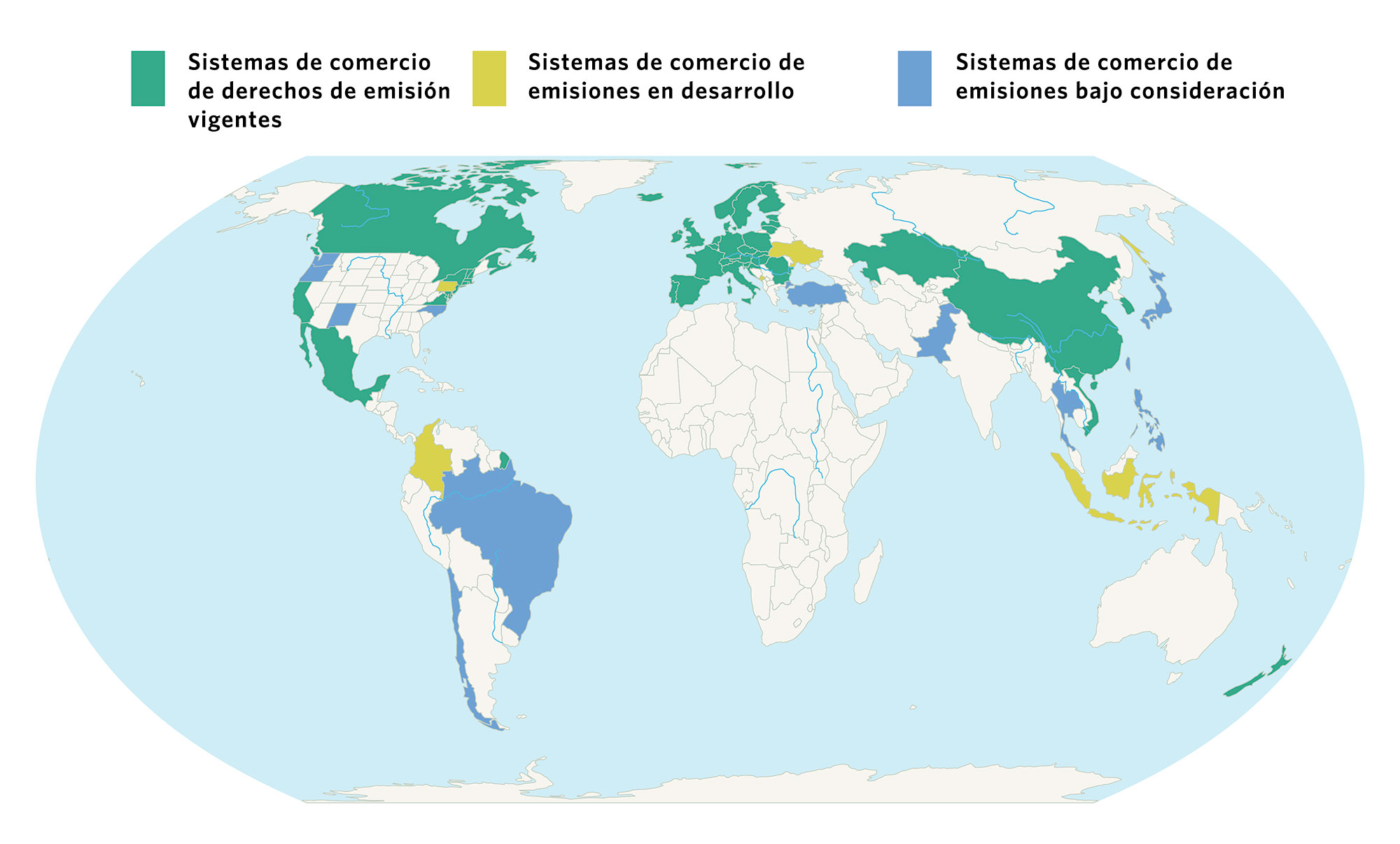 Sistemas de comercio de derechos de emisión vigentes

Sistemas de comercio de emisiones en desarrollo

Sistemas de comercio de emisiones bajo consideración