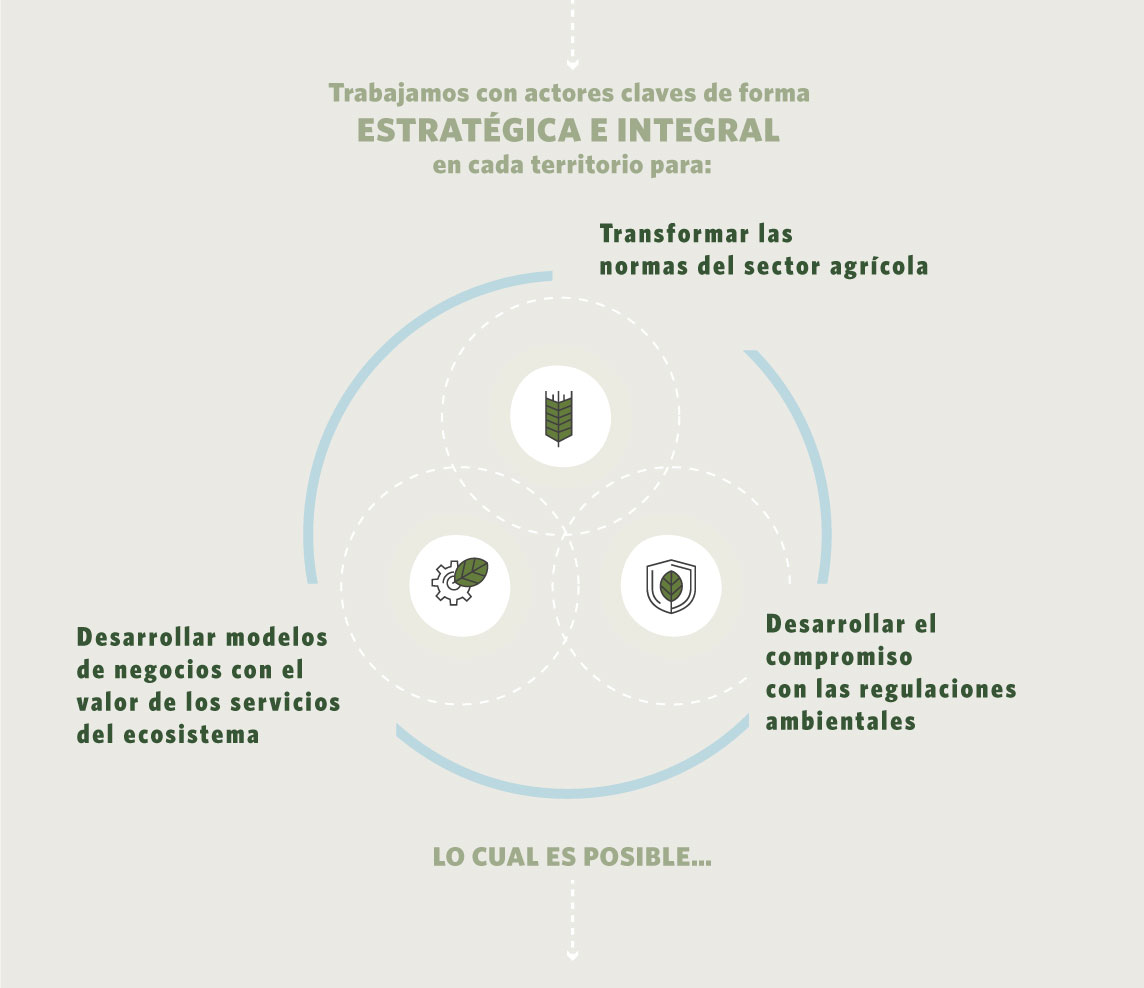 Trabajamos con actores claves de forma
ESTRATÉGICA E INTEGRAL
en cada territorio para:

Transformar las normas del sector agrícola

Desarrollar modelos de negocios con el valor de los servicios del ecosistema

Desarrollar el compromiso con las regulaciones ambientales

LO CUAL ES POSIBLE...