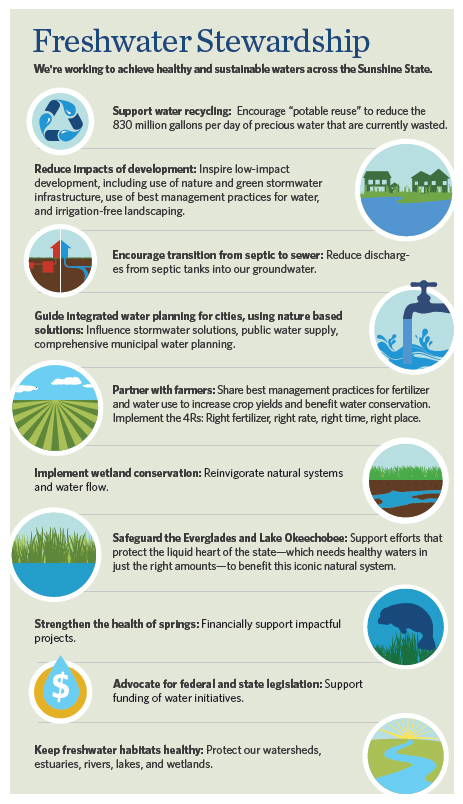 Freshwater Stewardship

We're working to achieve healthy and sustainable waters across the Sunshine State.

Support water recycling: Encourage "potable reuse" to reduce the 830 million gallons per day of precious water that are currently wasted.

Reduce impacts of development: Inspire low-impact development, including use of nature and green stormwater infrastructure, use of best management practices for water, and irrigation-free landscaping.

Encourage transition from septic to sewer: Reduce discharges from septic tanks into our groundwater.

Guide integrated water planning for cities, using nature based solutions: Influence stormwater solutions, public water supply, comprehensive municipal water planning.

Partner with farmers: Share best management practices for fertilizer and water use to increase crop yields and benefit water conservation. Implement the 4Rs: Right fertilizer, right rate, right time, right place.

Implement wetland conservation: Reinvigorate natural systems and water flow.

Safeguard the Everglades and Lake Okeechobee: Support efforts that protect the liquid heart of the state—which needs healthy waters in just the right amounts—to benefit this iconic natural system.

Strengthen the health of springs: Financially support impactful projects.

$

Advocate for federal and state legislation: Support funding of water initiatives.

Keep freshwater habitats healthy: Protect our watersheds, estuaries, rivers, lakes, and wetlands.