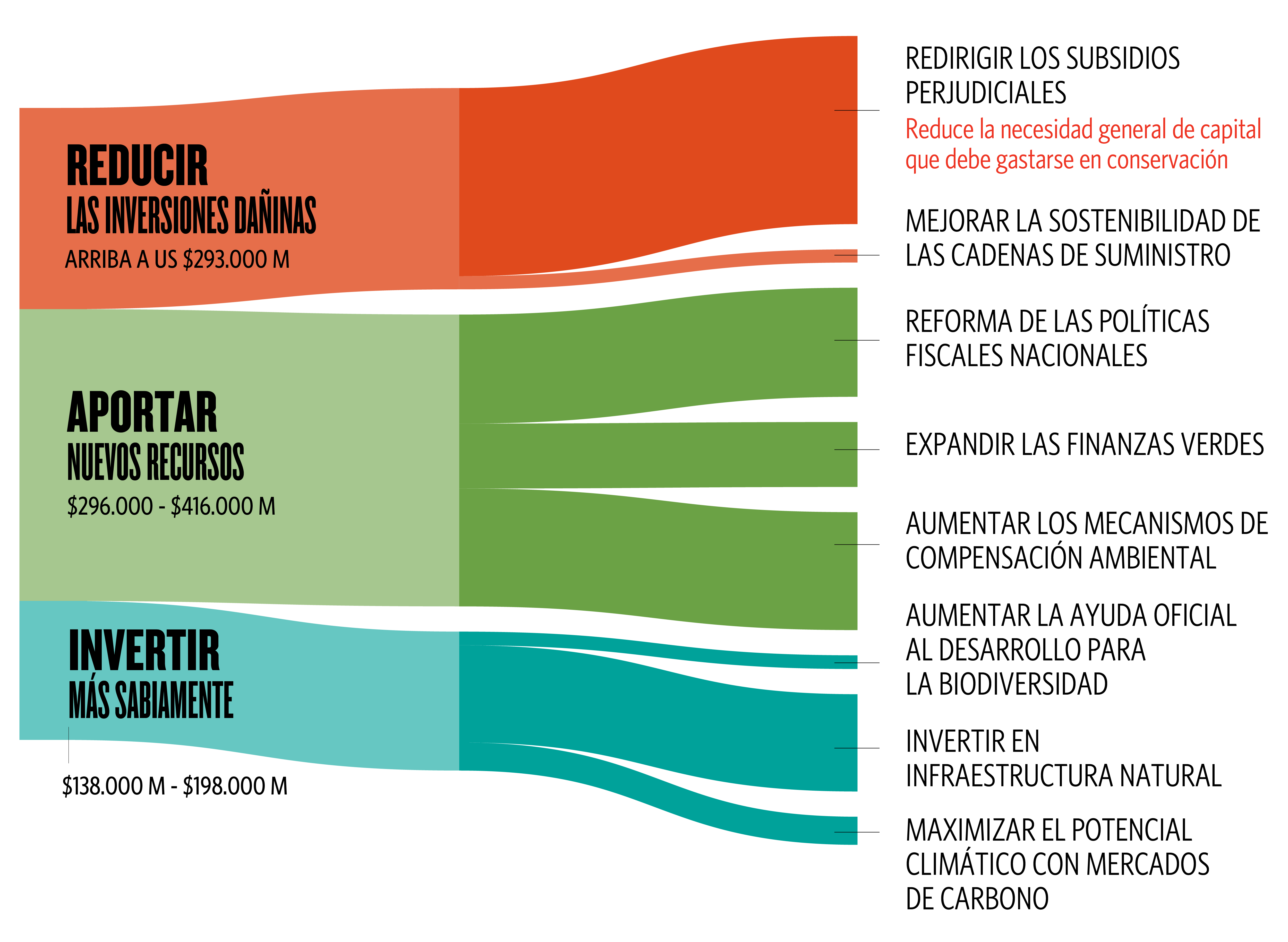 REDUCIR
LAS INVERSIONES DAÑINAS
ARRIBA A US $293.000 M

APORTAR
NUEVOS RECURSOS
$296.000 - $416.000 M

INVERTIR
MÁS SABIAMENTE
$138.000 M - $198.000 M

REDIRIGIR LOS SUBSIDIOS PERJUDICIALES
Reduce la necesidad general de capital que debe gastarse en conservación

MEJORAR LA SOSTENIBILIDAD DE LAS CADENAS DE SUMINISTRO

REFORMA DE LAS POLÍTICAS FISCALES NACIONALES

EXPANDIR LAS FINANZAS VERDES

AUMENTAR LOS MECANISMOS DE COMPENSACIÓN AMBIENTAL

AUMENTAR LA AYUDA OFICIAL AL DESARROLLO PARA LA BIODIVERSIDAD

INVERTIR EN INFRAESTRUCTURA NATURAL

MAXIMIZAR EL POTENCIAL CLIMÁTICO CON MERCADOS DE CARBONO