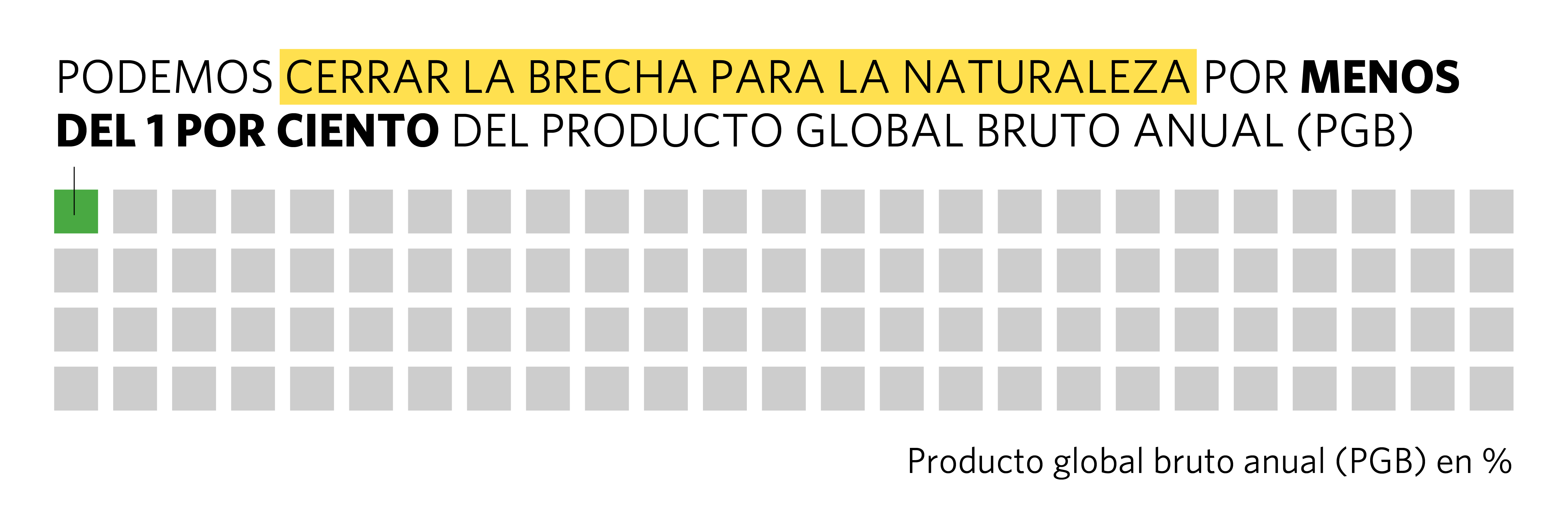 PODEMOS CERRAR LA BRECHA PARA LA NATURALEZA POR MENOS DEL 1 POR CIENTO DEL PRODUCTO GLOBAL BRUTO ANUAL (PGB)

Producto global bruto anual (PGB) en %