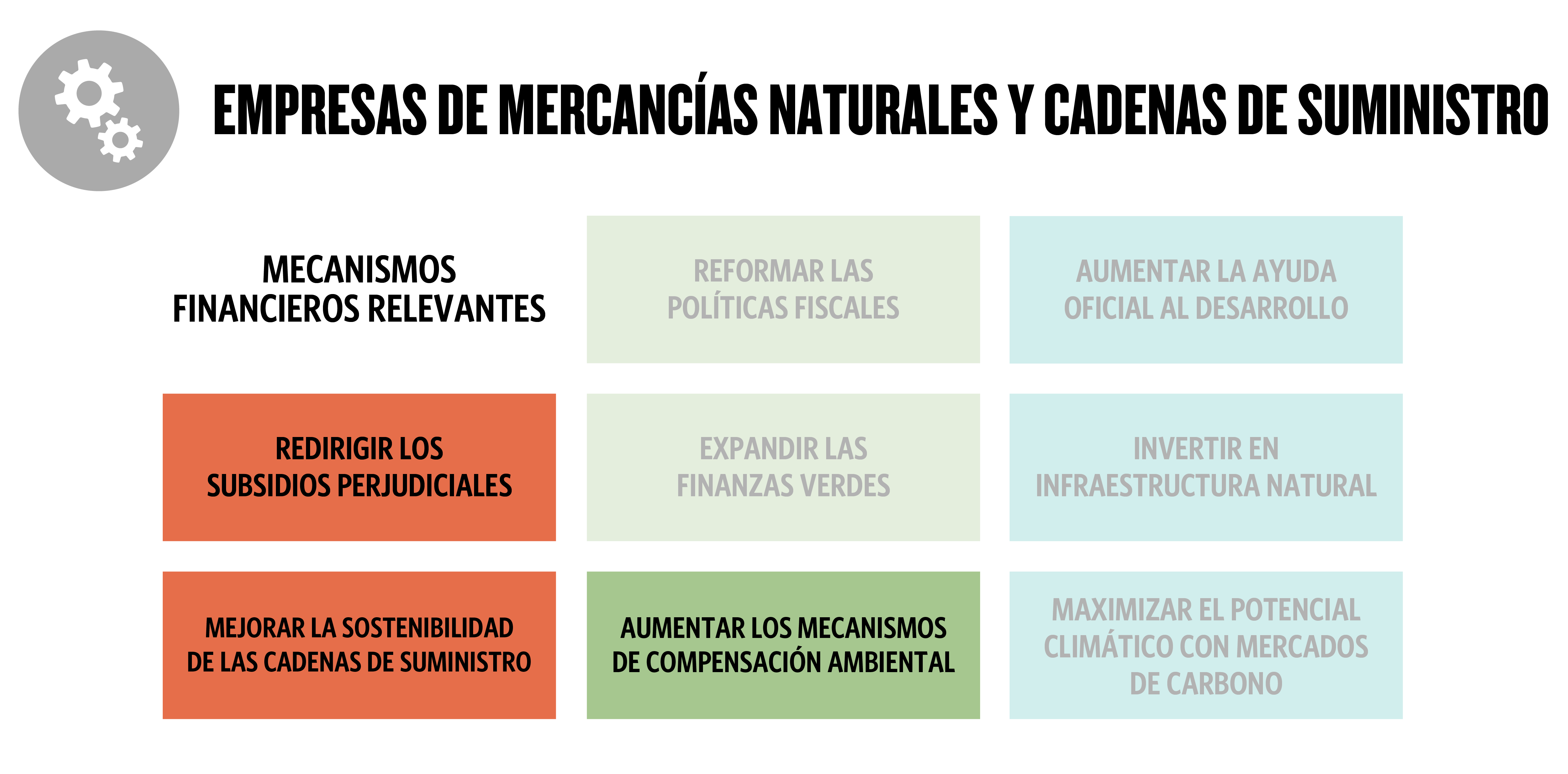 EMPRESAS DE MERCANCÍAS NATURALES Y CADENAS DE SUMINISTRO

MECANISMOS FINANCIEROS RELEVANTES

REFORMAR LAS POLÍTICAS FISCALES

AUMENTAR LA AYUDA OFICIAL AL DESARROLLO

REDIRIGIR LOS SUBSIDIOS PERJUDICIALES

EXPANDIR LAS FINANZAS VERDES

INVERTIR EN INFRAESTRUCTURA NATURAL

MEJORAR LA SOSTENIBILIDAD DE LAS CADENAS DE SUMINISTRO

AUMENTAR LOS MECANISMOS DE COMPENSACIÓN AMBIENTAL

MAXIMIZAR EL POTENCIAL CLIMÁTICO CON MERCADOS DE CARBONO