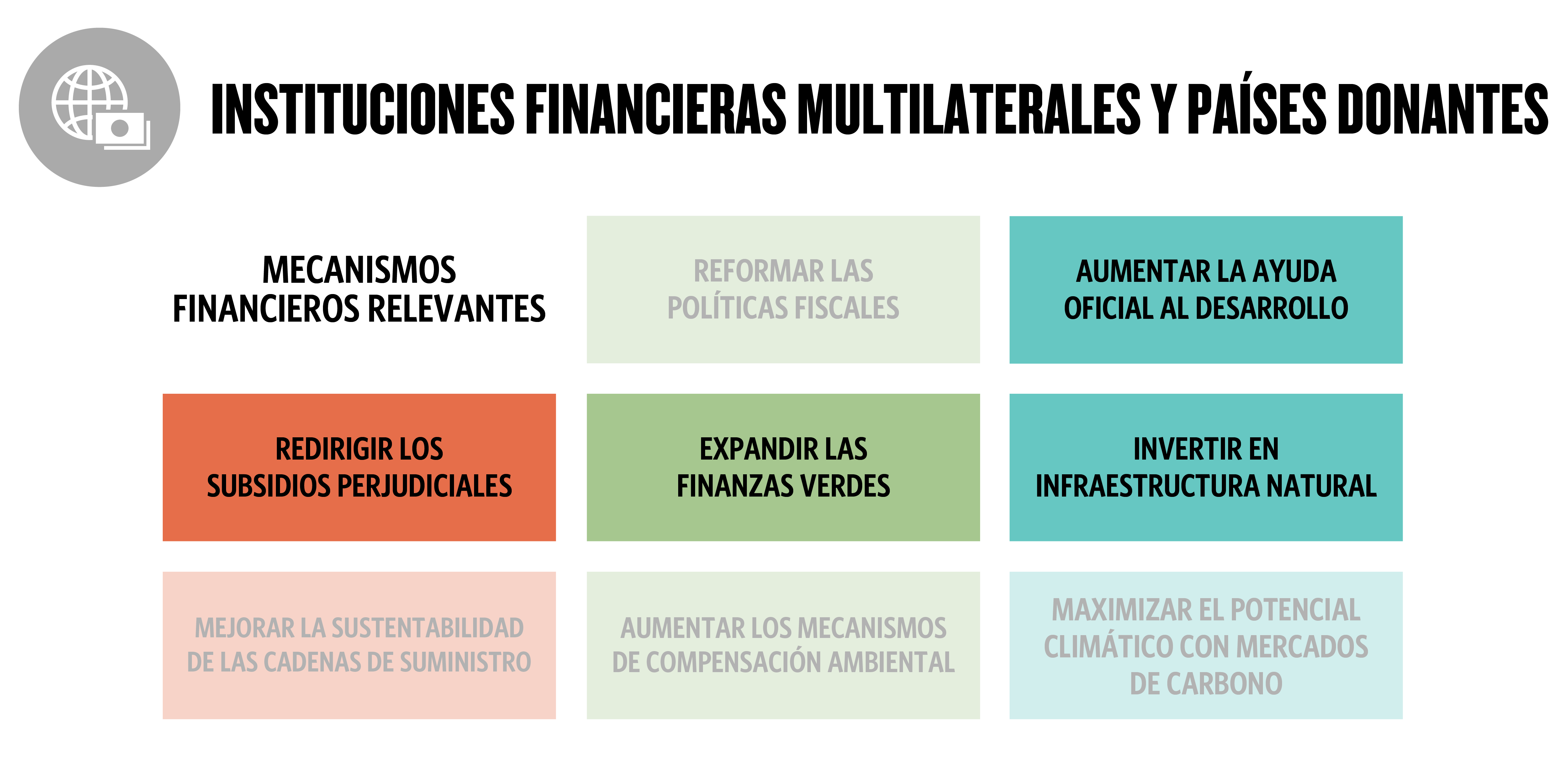 INSTITUCIONES FINANCIERAS MULTILATERALES Y PAÍSES DONANTES

MECANISMOS FINANCIEROS RELEVANTES

REFORMAR LAS POLÍTICAS FISCALES

AUMENTAR LA AYUDA OFICIAL AL DESARROLLO

REDIRIGIR LOS SUBSIDIOS PERJUDICIALES

EXPANDIR LAS FINANZAS VERDES

INVERTIR EN INFRAESTRUCTURA NATURAL

MEJORAR LA SUSTENTABILIDAD DE LAS CADENAS DE SUMINISTRO

AUMENTAR LOS MECANISMOS DE COMPENSACIÓN AMBIENTAL

MAXIMIZAR EL POTENCIAL CLIMÁTICO CON MERCADOS DE CARBONO